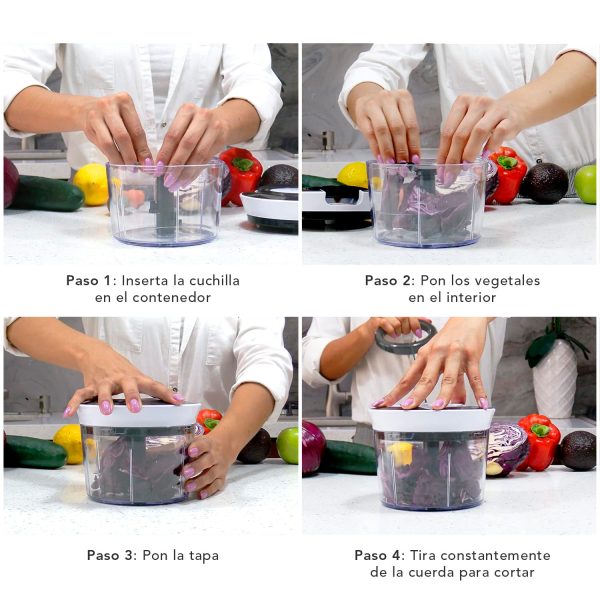 Paso 1: Inserta la cuchilla en el contenedor

Paso 2: Pon los vegetales en el interior

Paso 3: Pon la tapa

Paso 4: Tira constantemente de la cuerda para cortar